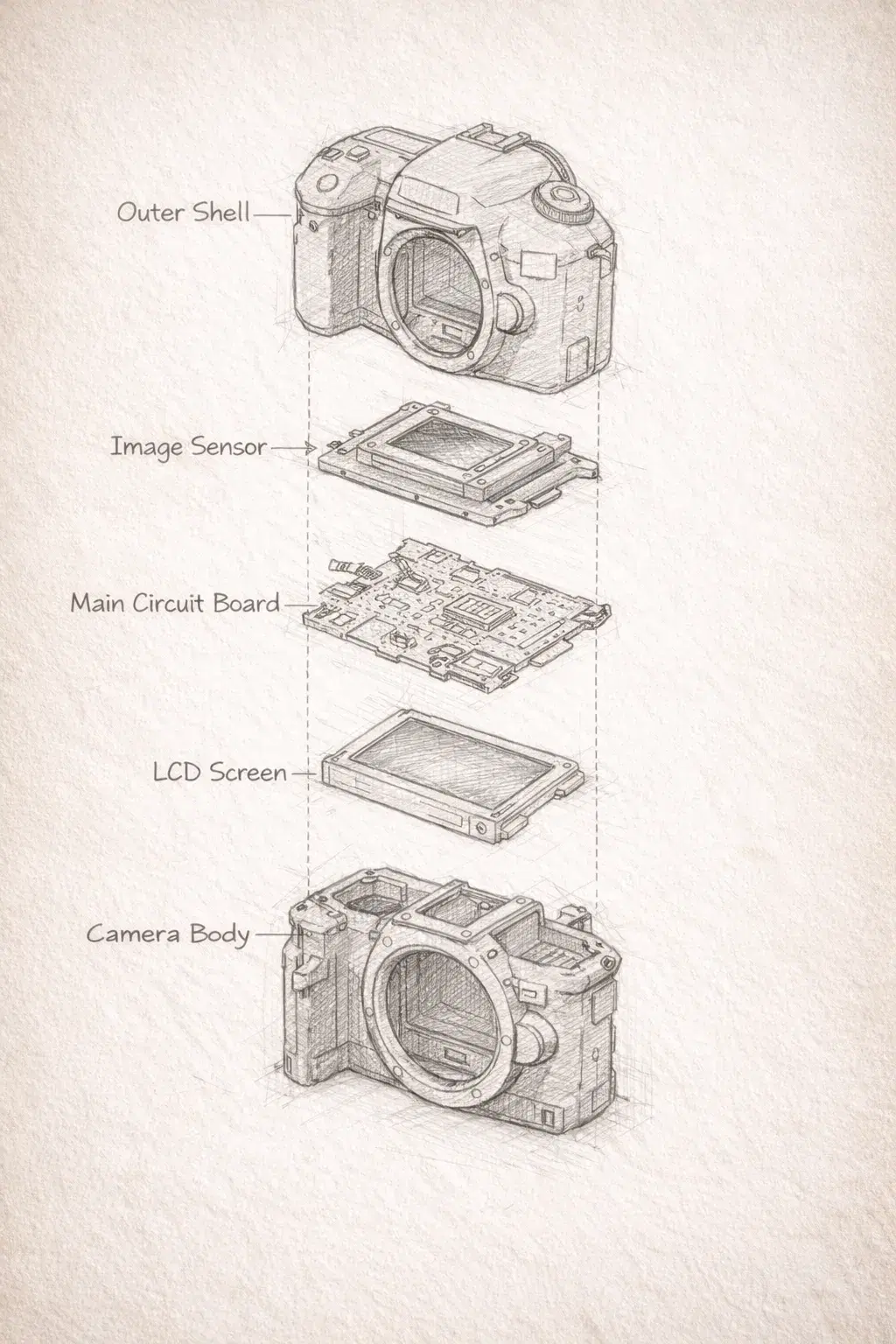 Outer Shell

Image Sensor

Main Circuit Board

LCD Screen

Camera Body